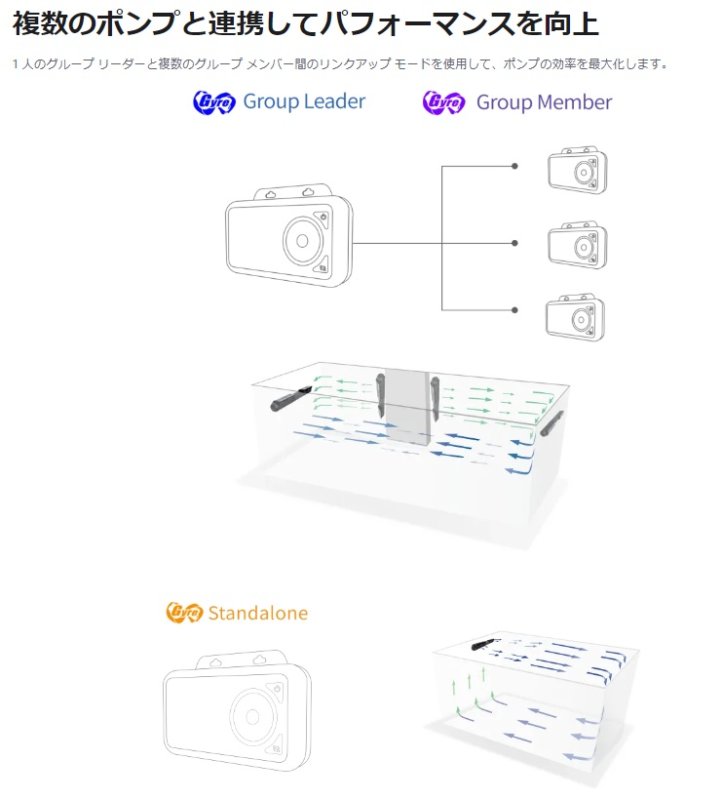 複数のポンプと連携してパフォーマンスを向上

1 人のグループ リーダーと複数のグループ メンバー間のリンクアップ モードを使用して、ポンプの効率を最大化します。

Gyre Group Leader

Gyre Group Member

Gyre Standalone